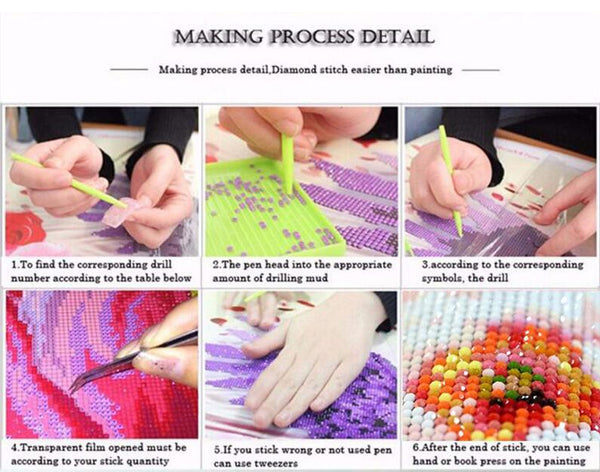 MAKING PROCESS DETAIL

Making process detail,Diamond stitch easier than painting

1.To find the corresponding drill number according to the table below

2.The pen head into the appropriate amount of drilling mud

3.according to the corresponding symbols, the drill

4.Transparent film opened must be according to your stick quantity

5.If you stick wrong or not used pen can use tweezers

6.After the end of stick, you can use hand or book press on the painting