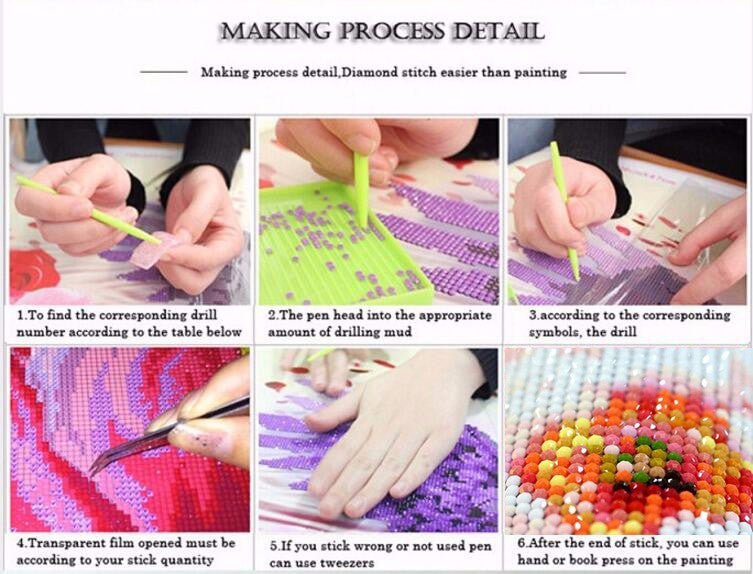 MAKING PROCESS DETAIL

Making process detail,Diamond stitch easier than painting

1.To find the corresponding drill number according to the table below

2.The pen head into the appropriate amount of drilling mud

3.according to the corresponding symbols, the drill

4.Transparent film opened must be according to your stick quantity

5.If you stick wrong or not used pen can use tweezers

6.After the end of stick, you can use hand or book press on the painting