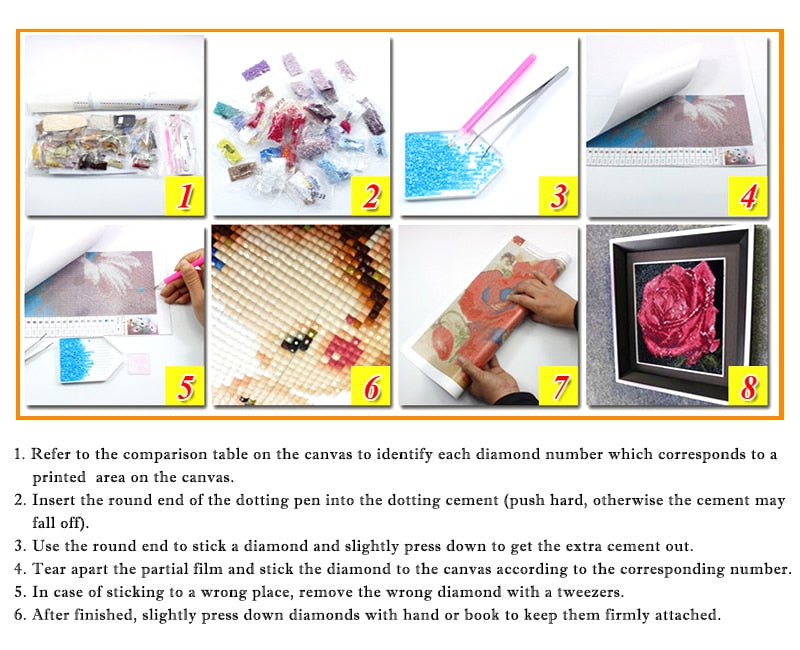 1

2

3

4

5

6

7

8

1. Refer to the comparison table on the canvas to identify each diamond number which corresponds to a printed area on the canvas.
2. Insert the round end of the dotting pen into the dotting cement (push hard, otherwise the cement may fall off).
3. Use the round end to stick a diamond and slightly press down to get the extra cement out.
4. Tear apart the partial film and stick the diamond to the canvas according to the corresponding number.
5. In case of sticking to a wrong place, remove the wrong diamond with a tweezers.
6. After finished, slightly press down diamonds with hand or book to keep them firmly attached.